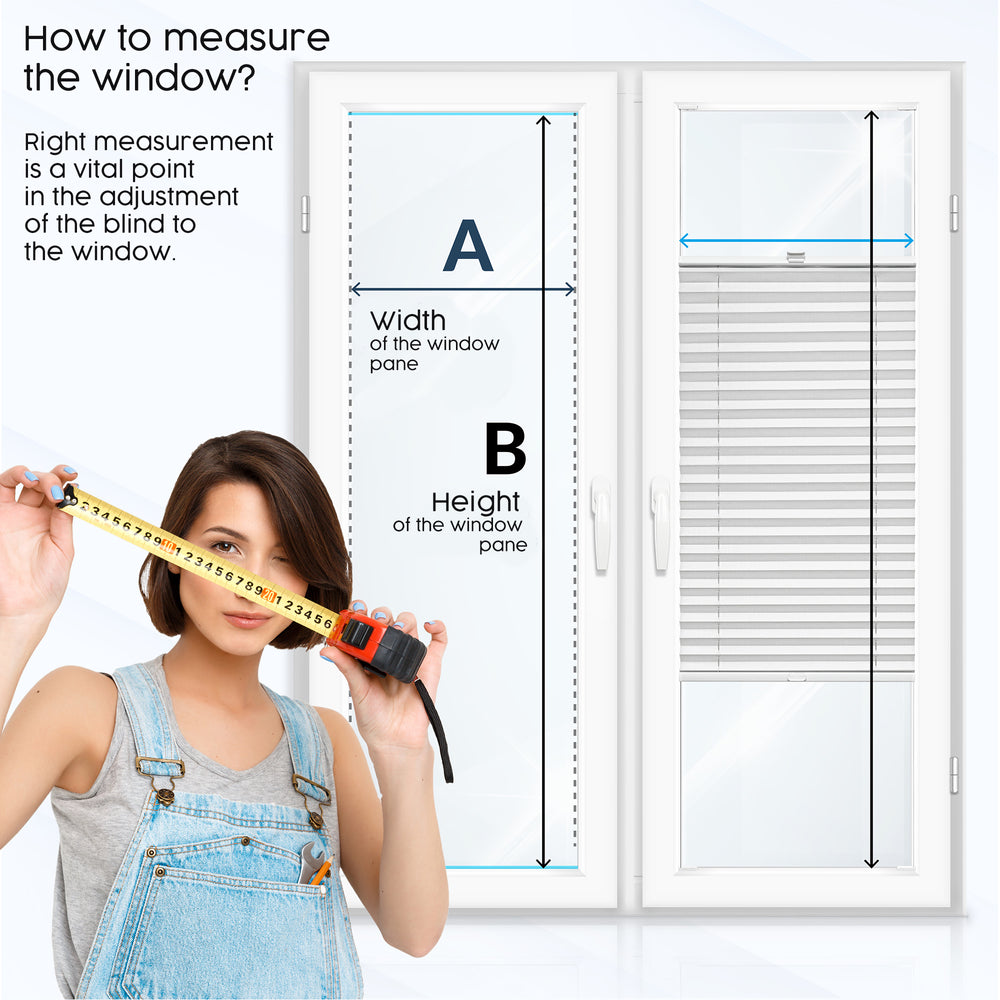 How to measure the window?

Right measurement is a vital point in the adjustment of the blind to the window.

A

Width of the window pane

B

Height of the window pane

2 3 4 5 6 7 8 9 10 1 2 3 4 5 6 7 8 9 20 1 2 3 4 5 6