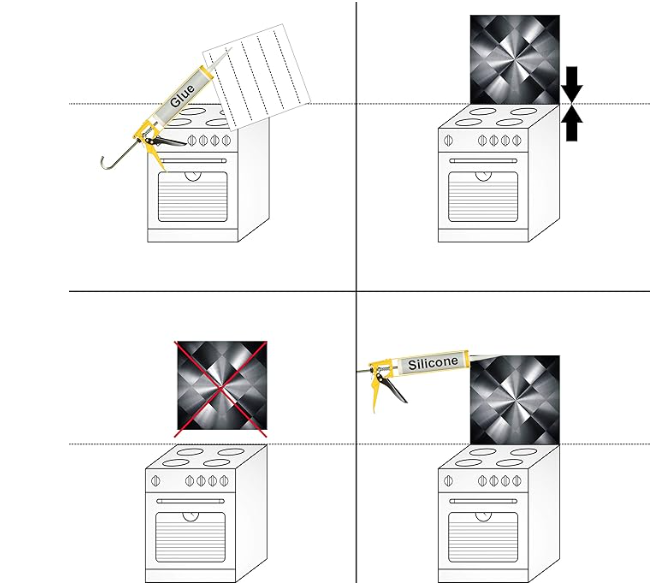 Glue

Silicone