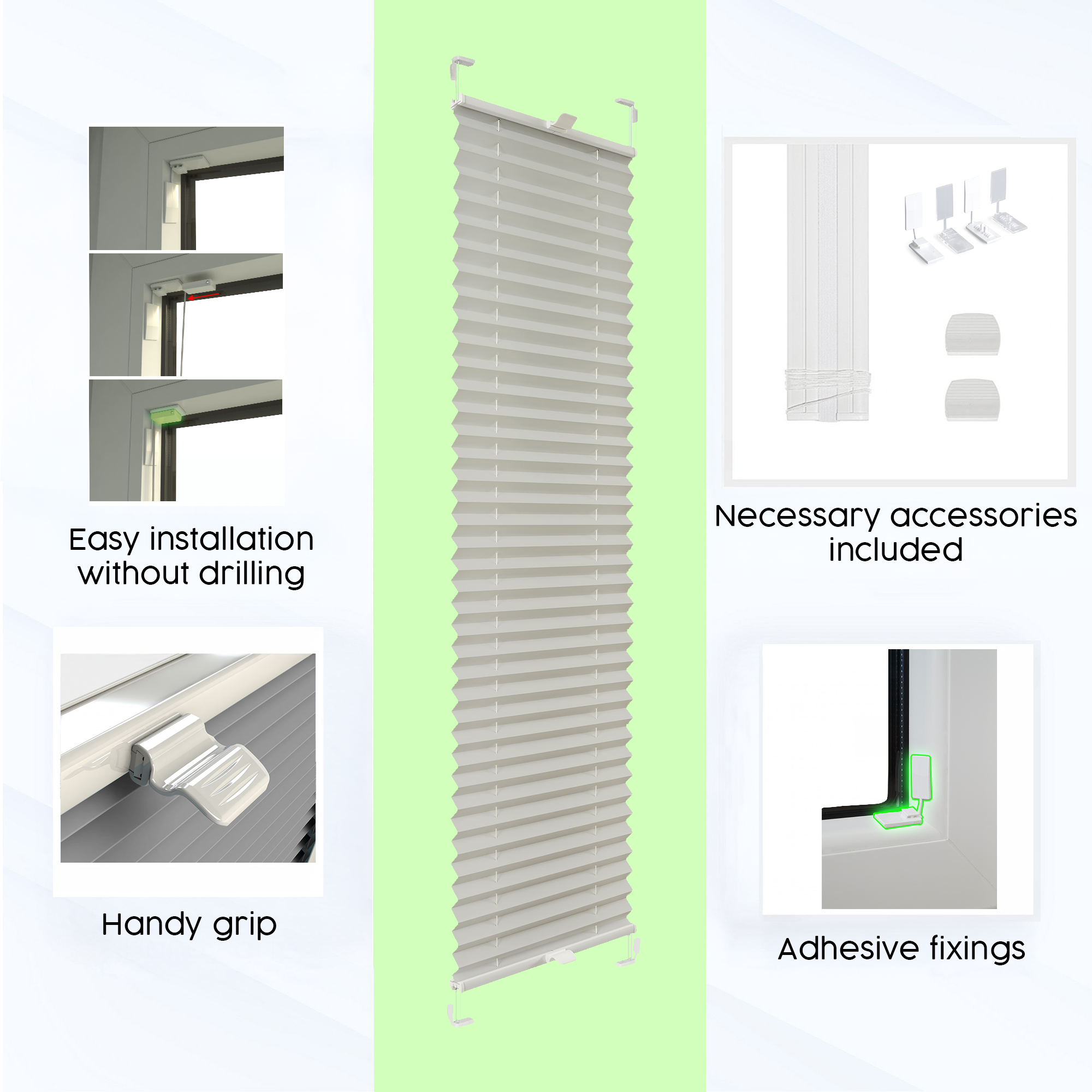 Easy installation without drilling

Handy grip

Necessary accessories included

Adhesive fixings