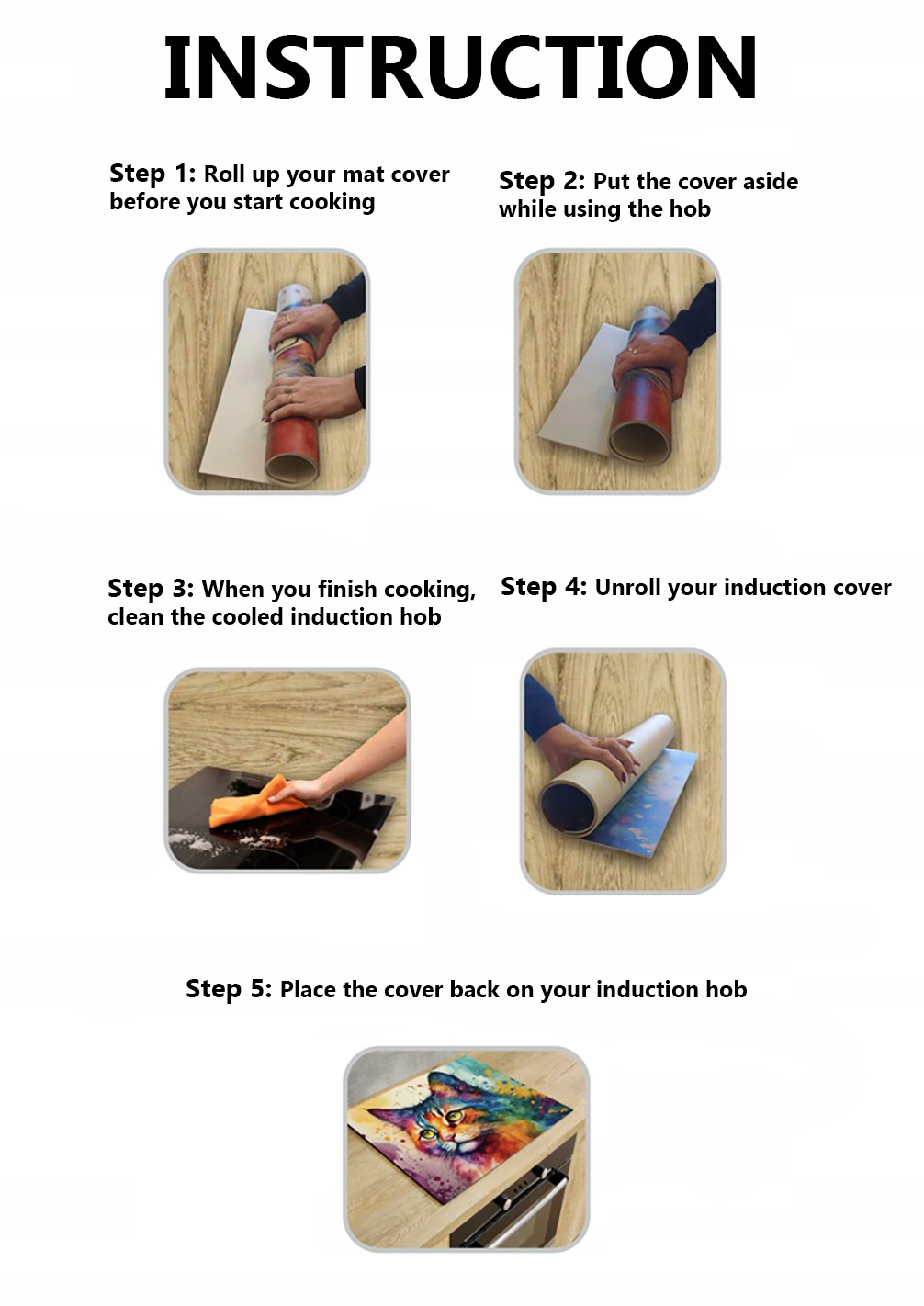 INSTRUCTION

Step 1: Roll up your mat cover before you start cooking

Step 2: Put the cover aside while using the hob

Step 3: When you finish cooking, clean the cooled induction hob

Step 4: Unroll your induction cover

Step 5: Place the cover back on your induction hob