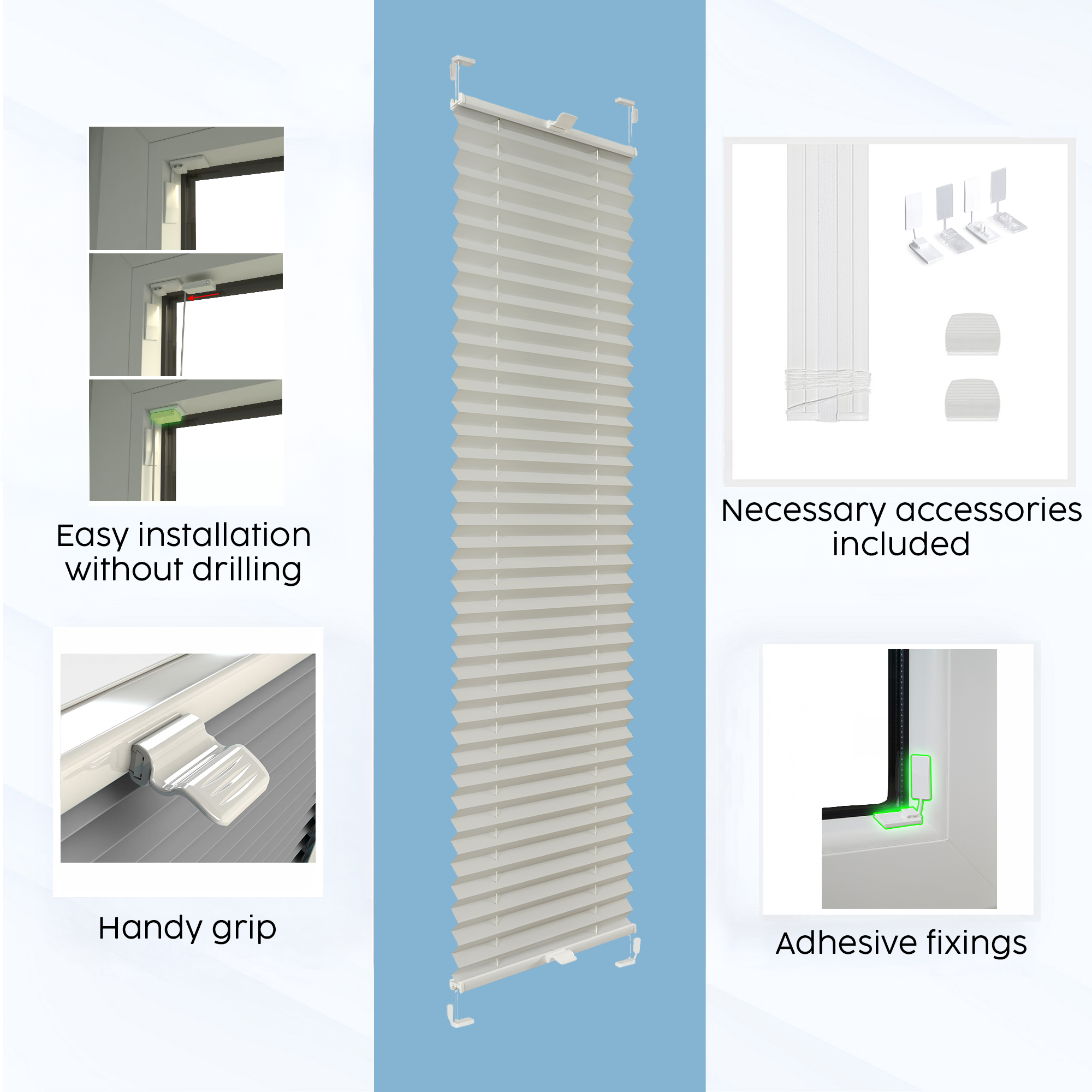 Easy installation without drilling

Handy grip

Necessary accessories included

Adhesive fixings