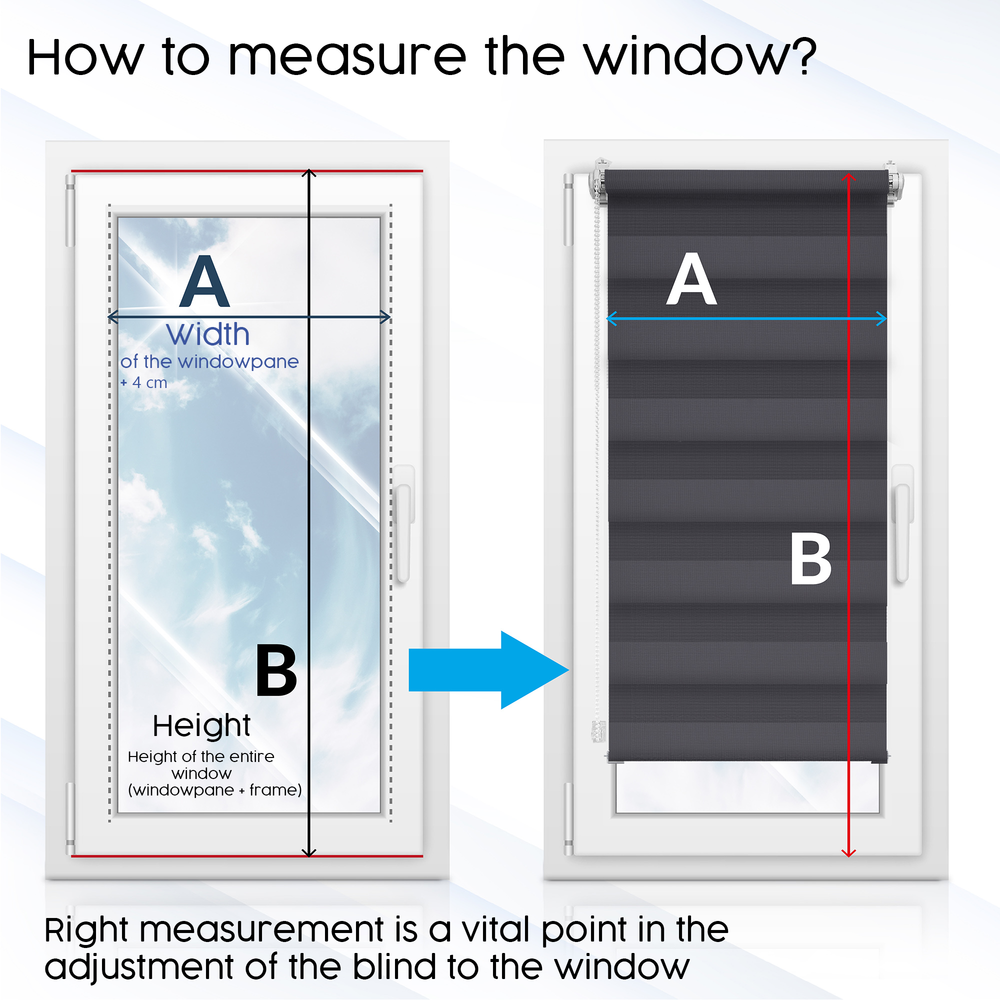 How to measure the window?

A

Width

of the windowpane

+ 4 cm

B

Height

Height of the entire window (windowpane + frame)

A

B

Right measurement is a vital point in the adjustment of the blind to the window