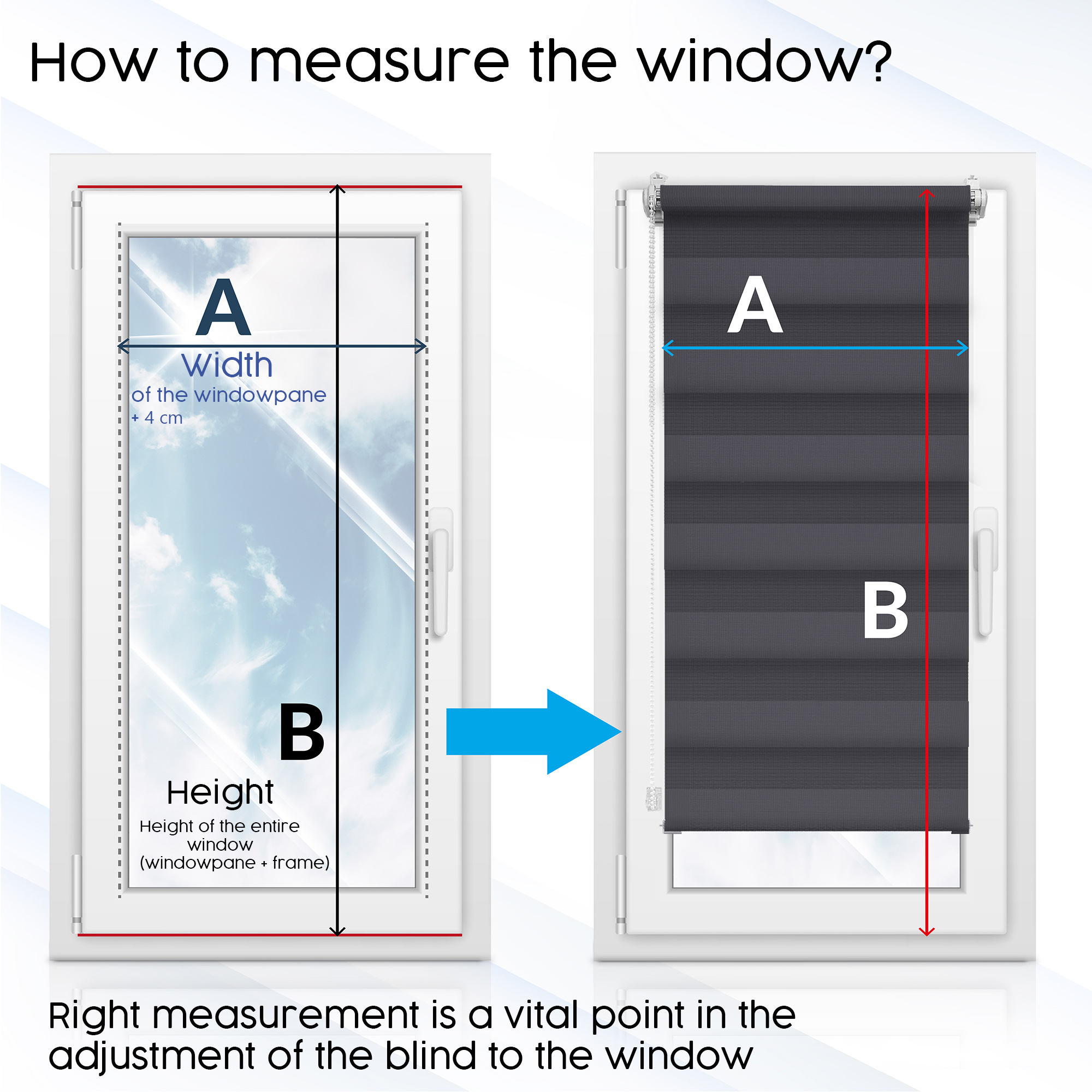 How to measure the window?

A
Width
of the windowpane
+ 4 cm

B
Height
Height of the entire window (windowpane + frame)

A

B

Right measurement is a vital point in the adjustment of the blind to the window