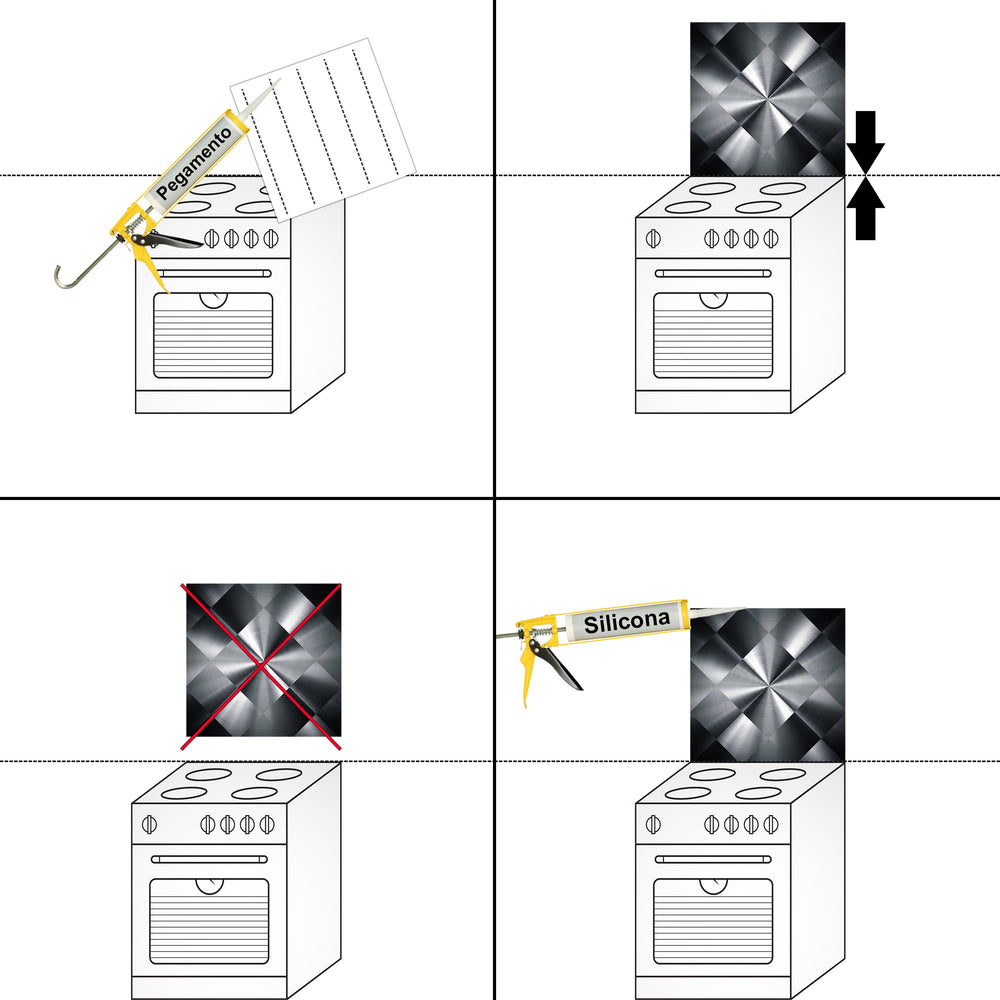 Pegamento

Silicona