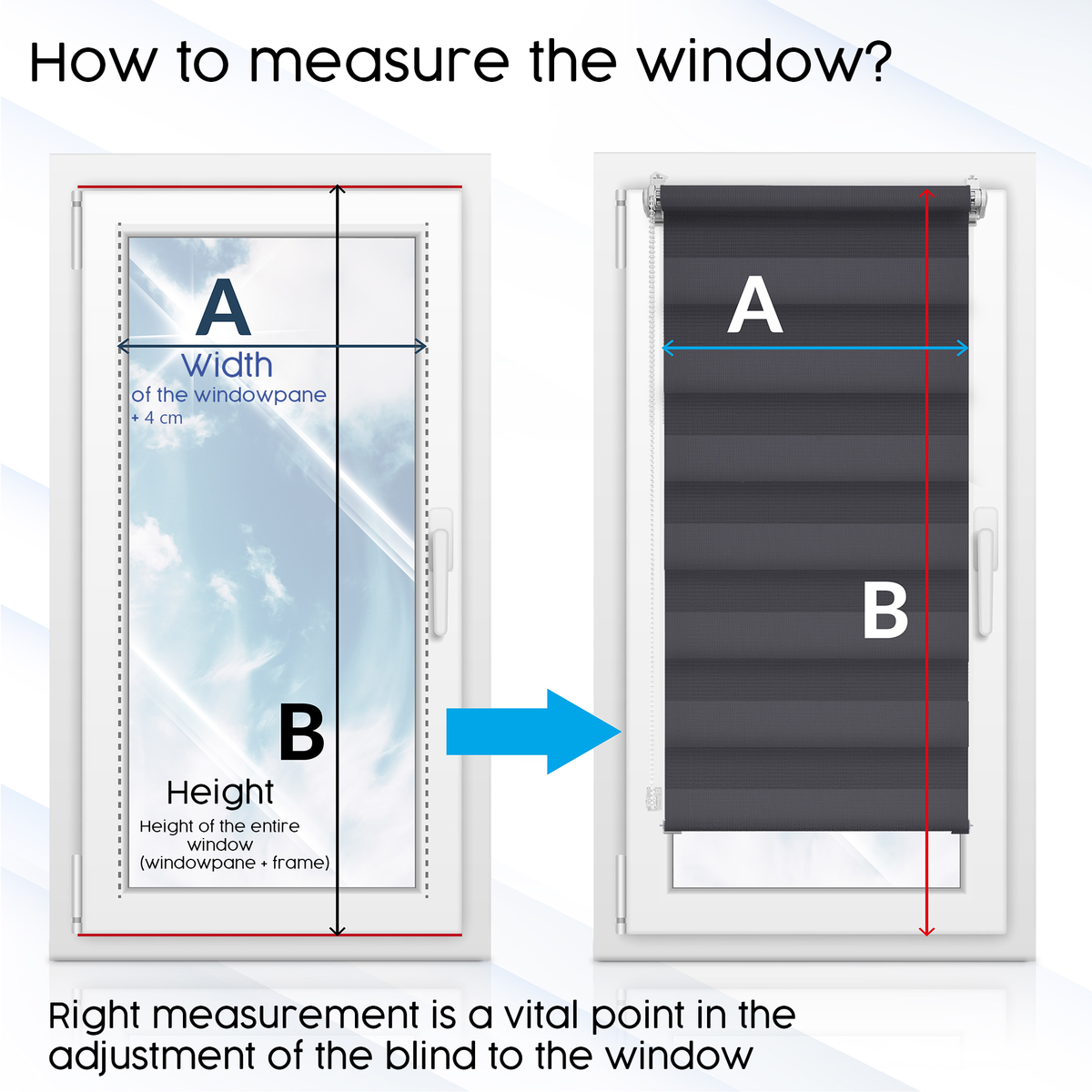 How to measure the window?

A
Width
of the windowpane
+ 4 cm

B
Height
Height of the entire window (windowpane + frame)

A

B

Right measurement is a vital point in the adjustment of the blind to the window