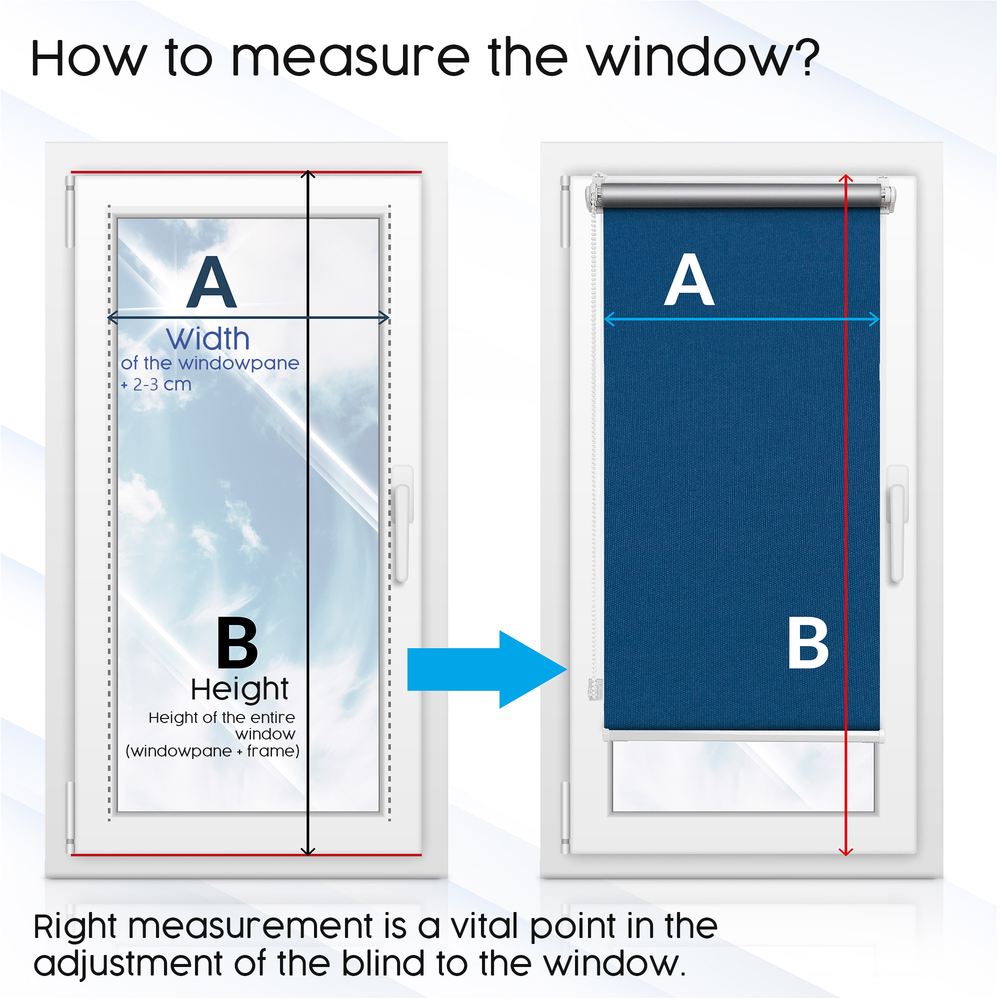 How to measure the window?

A

Width
of the windowpane
+ 2-3 cm

B
Height
Height of the entire window
(windowpane + frame)

A

B

Right measurement is a vital point in the adjustment of the blind to the window.